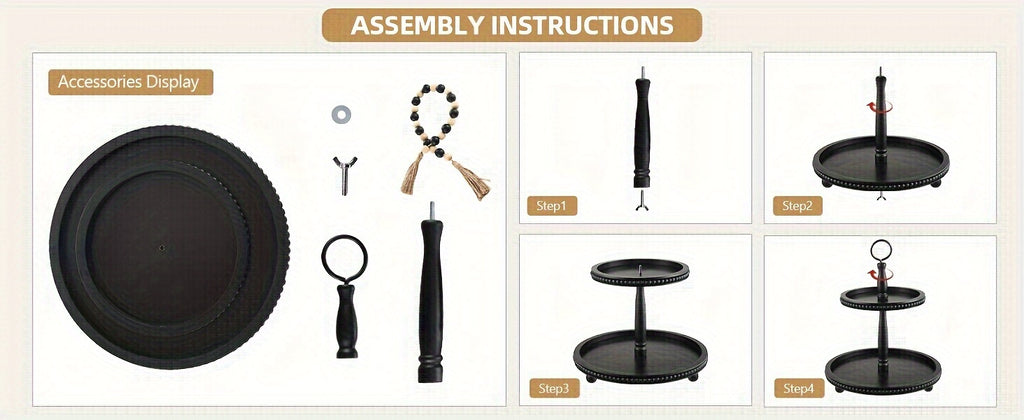 ASSEMBLY INSTRUCTIONS

Accessories Display

Step1

Step2

Step3

Step4