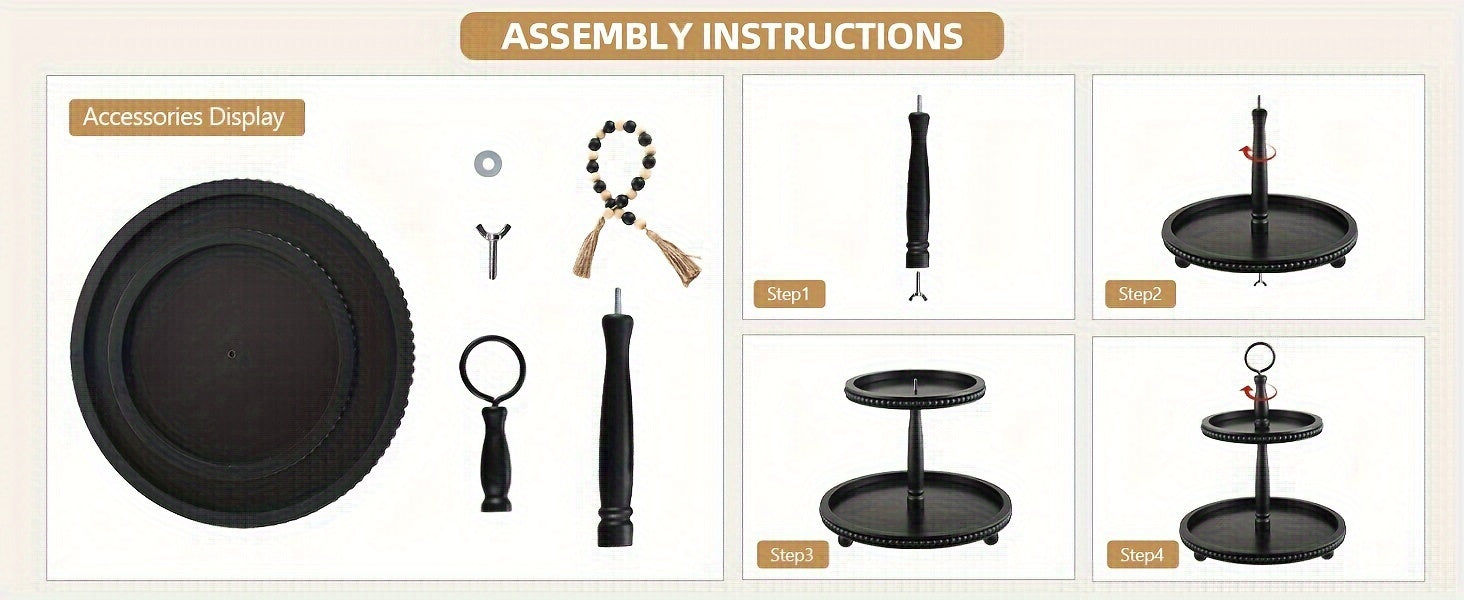 ASSEMBLY INSTRUCTIONS

Accessories Display

Step1

Step2

Step3

Step4