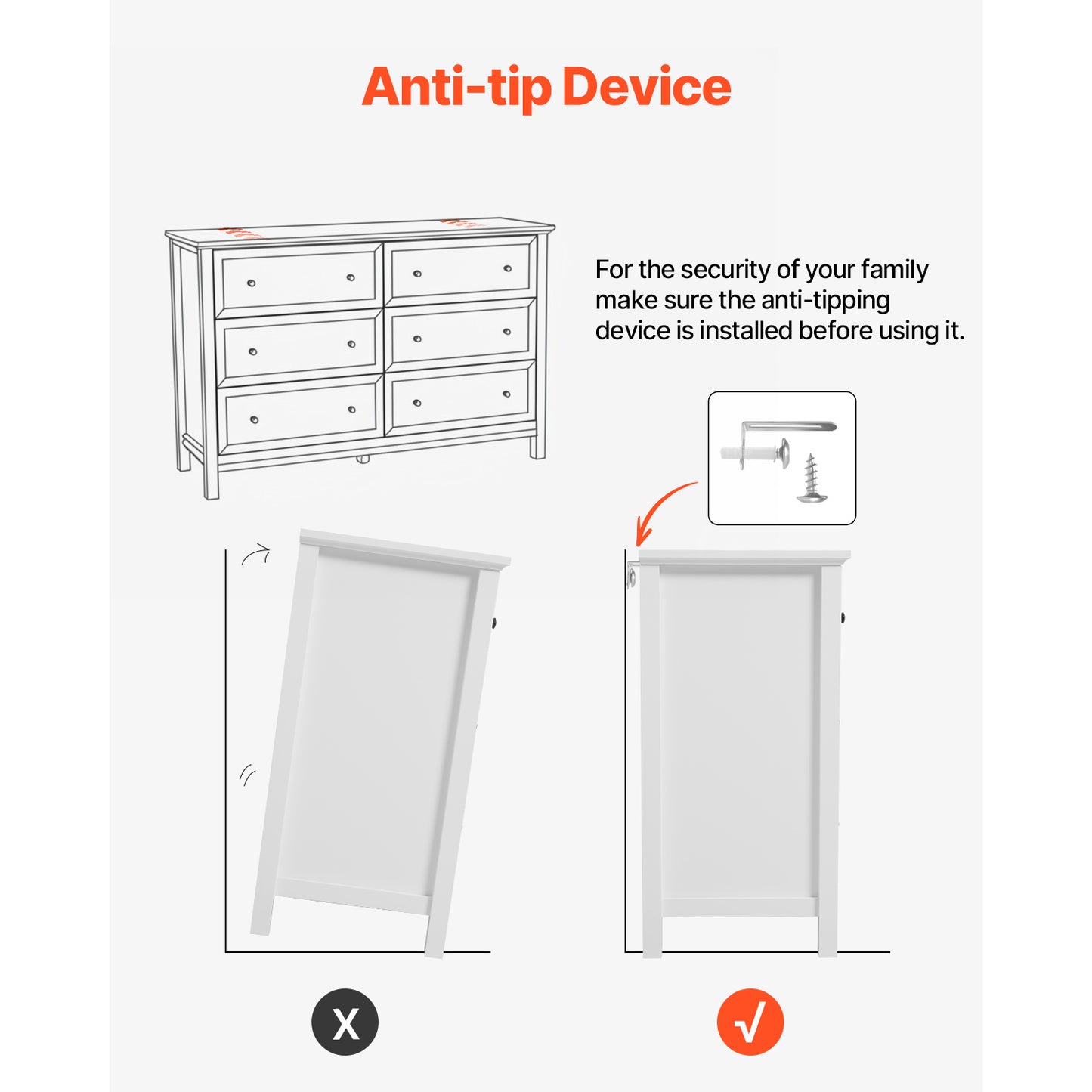 Anti-tip Device

For the security of your family make sure the anti-tipping device is installed before using it.

X

√